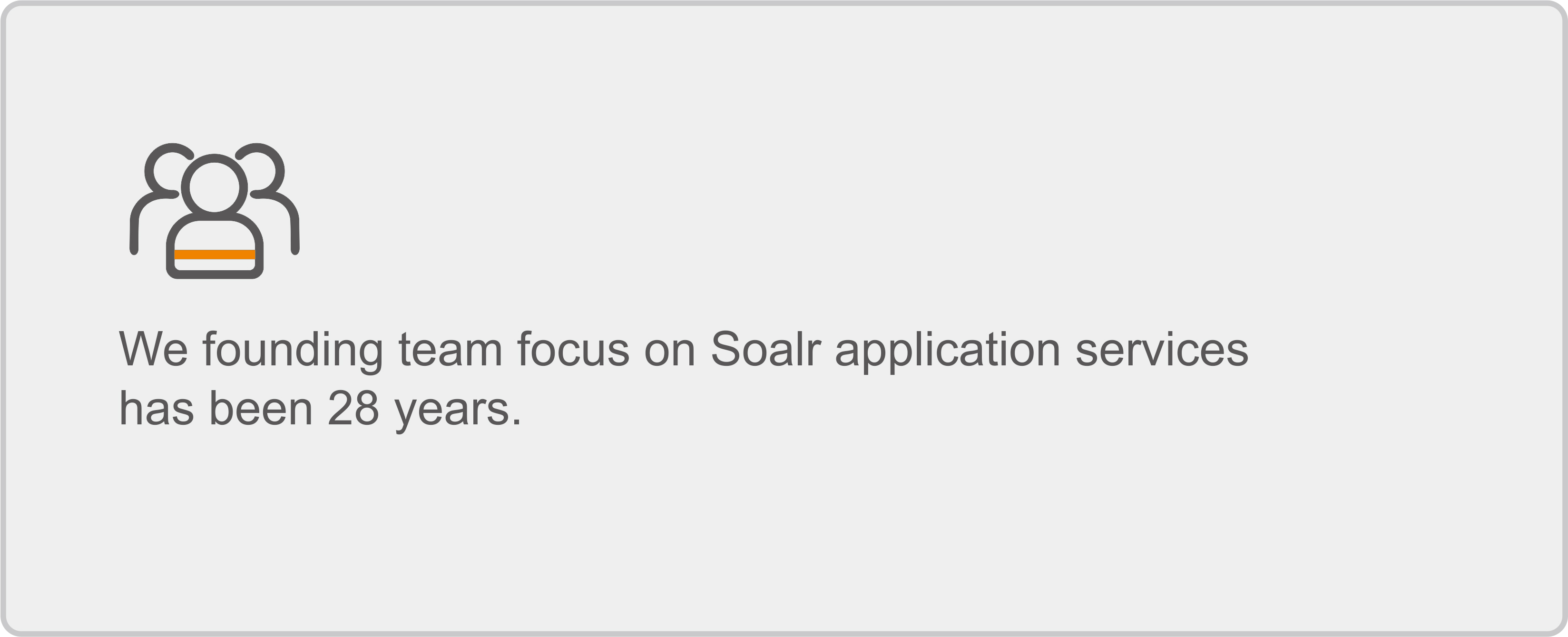 We founding team focus on Soalr application services has been 28 years.