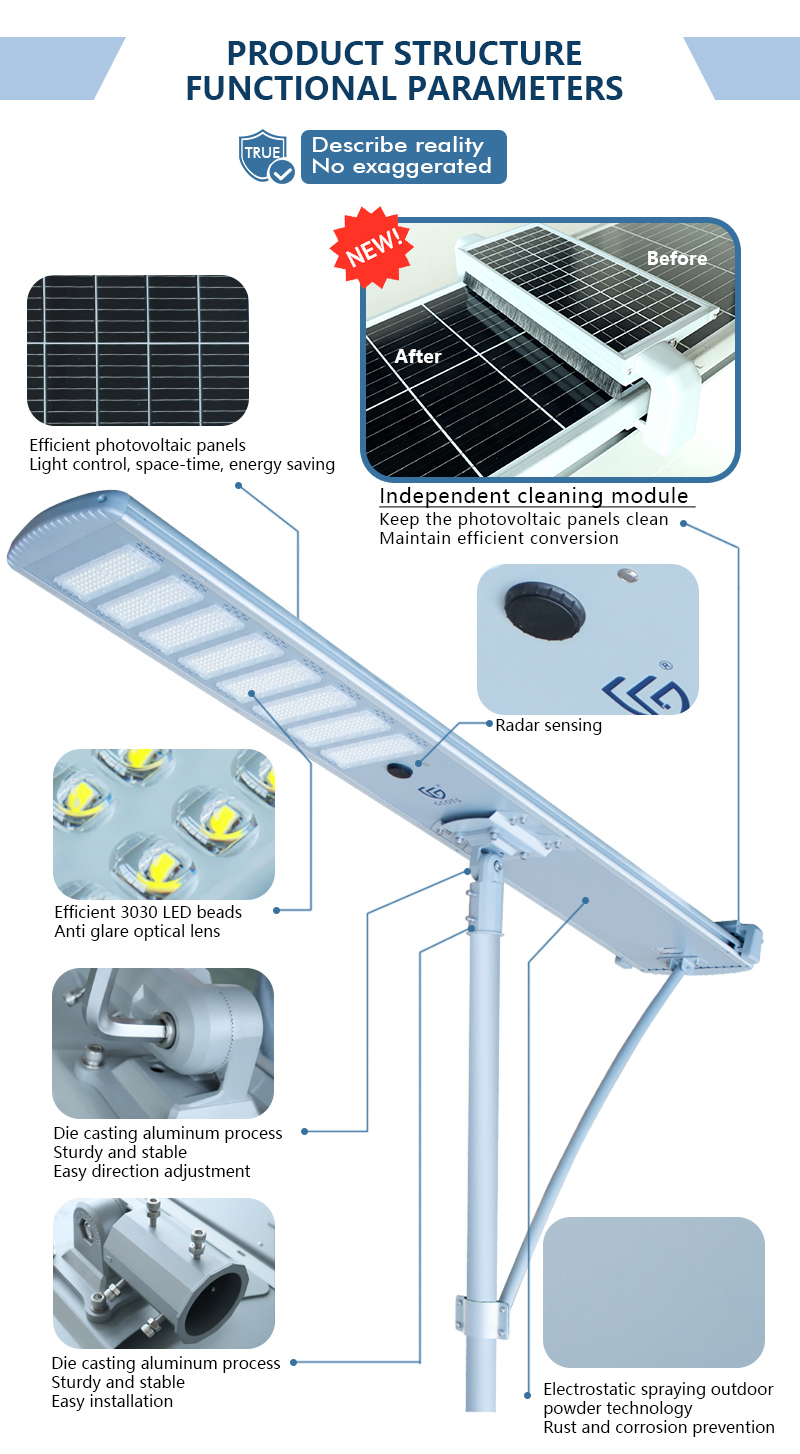 PRODUCT STRUCTURE
FUNCTIONAL PARAMETERS

TRUE

Describe reality
No exaggerated

NEW!

Before

After

Efficient photovoltaic panels
Light control, space-time, energy saving

Independent cleaning module
Keep the photovoltaic panels clean
Maintain efficient conversion

Radar sensing

Efficient 3030 LED beads
Anti glare optical lens

Die casting aluminum process
Sturdy and stable
Easy direction adjustment

Die casting aluminum process
Sturdy and stable
Easy installation

Electrostatic spraying outdoor powder technology
Rust and corrosion prevention